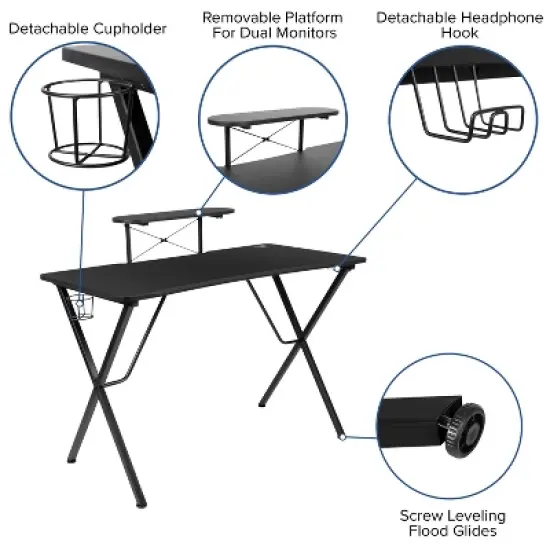 Detachable Cupholder

Removable Platform For Dual Monitors

Detachable Headphone Hook

Screw Leveling Flood Glides