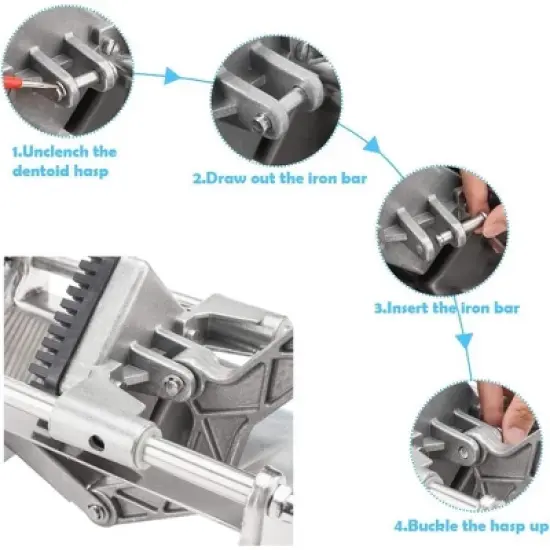 1.Unclench the dentoid hasp

2.Draw out the iron bar

3.Insert the iron bar

4.Buckle the hasp up