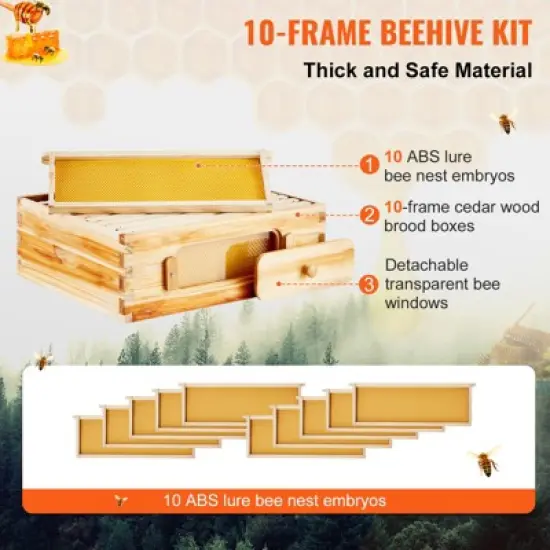 10-FRAME BEEHIVE KIT

Thick and Safe Material

1 10 ABS lure bee nest embryos

2 10-frame cedar wood brood boxes

3 Detachable transparent bee windows

10 ABS lure bee nest embryos