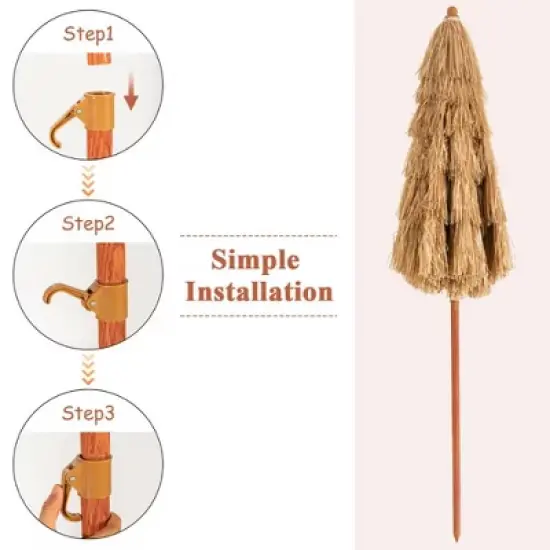 Step1

Step2

Step3

Simple Installation