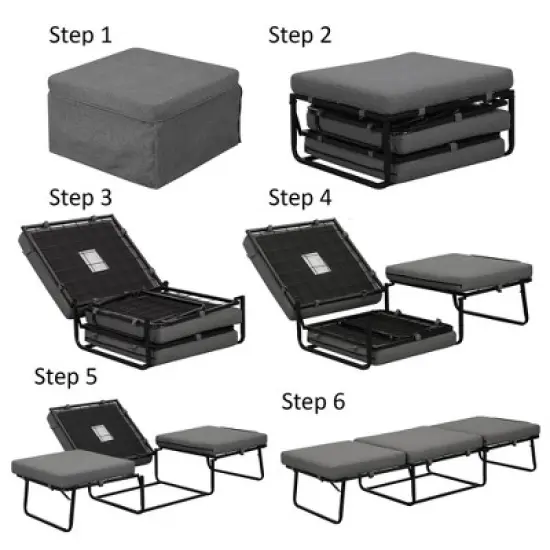 Step 1

Step 2

Step 3

Step 4

Step 5

Step 6