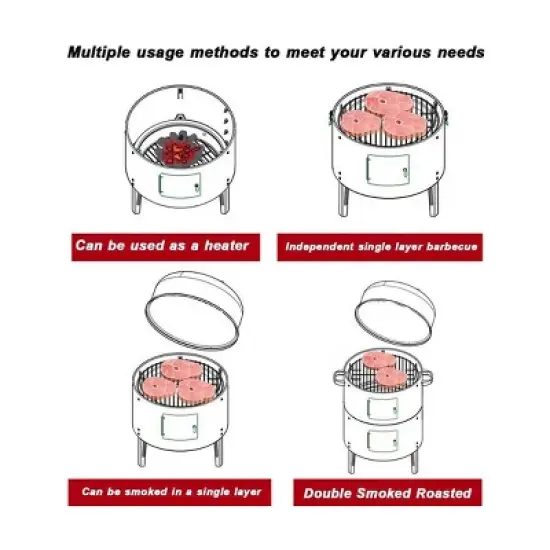 Multiple usage methods to meet your various needs

Can be used as a heater

Independent single layer barbecue

Can be smoked in a single layer

Double Smoked Roasted