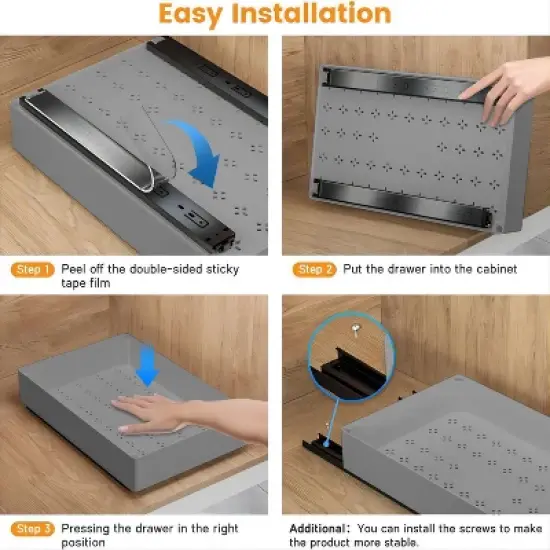 Easy Installation

Step 1 Peel off the double-sided sticky tape film

Step 2 Put the drawer into the cabinet

Step 3 Pressing the drawer in the right position

Additional: You can install the screws to make the product more stable.