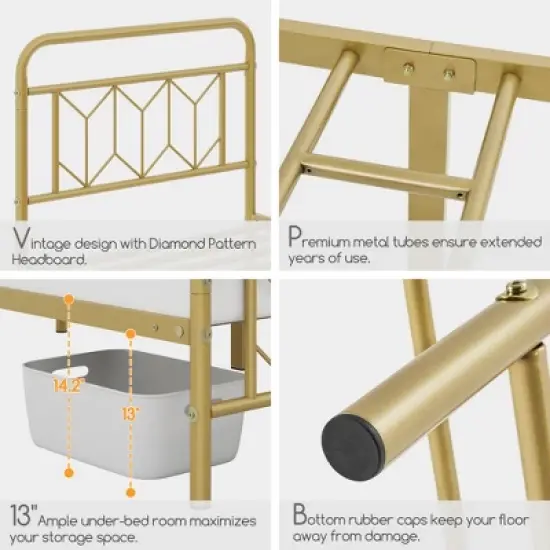 Vintage design with Diamond Pattern Headboard.

Premium metal tubes ensure extended years of use.

14.2"

13"

13" Ample under-bed room maximizes your storage space.

Bottom rubber caps keep your floor away from damage.