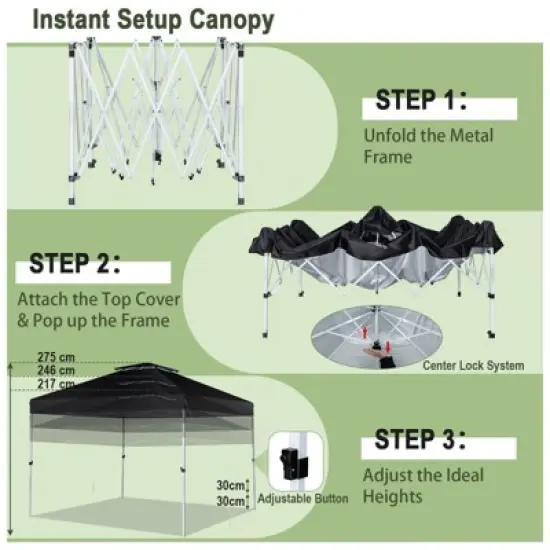 Instant Setup Canopy

STEP 1:
Unfold the Metal Frame

STEP 2:
Attach the Top Cover & Pop up the Frame

Center Lock System

275 cm
246 cm
217 cm

30cm
30cm
Adjustable Button

STEP 3:
Adjust the Ideal Heights