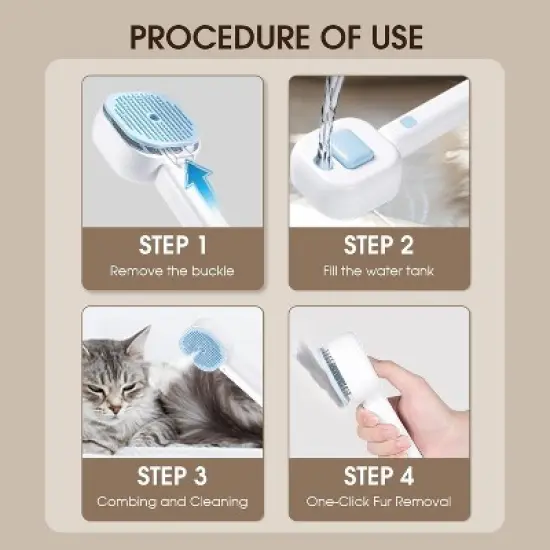 PROCEDURE OF USE

STEP 1
Remove the buckle

STEP 2
Fill the water tank

STEP 3
Combing and Cleaning

STEP 4
One-Click Fur Removal