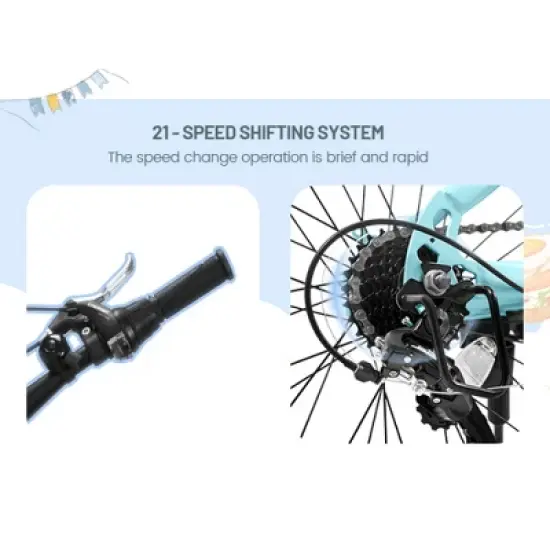 21 - SPEED SHIFTING SYSTEM

The speed change operation is brief and rapid