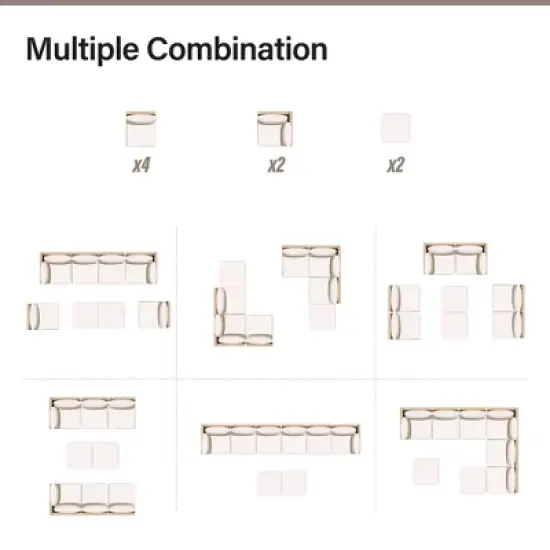 Multiple Combination

x4

x2

x2