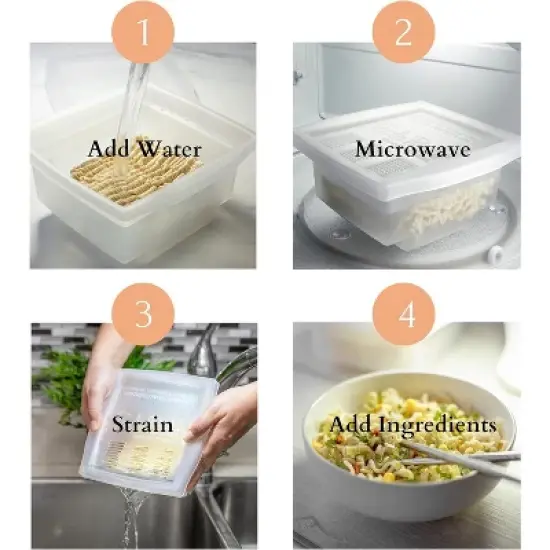 1
Add Water

2
Microwave

3
Strain

4
Add Ingredients