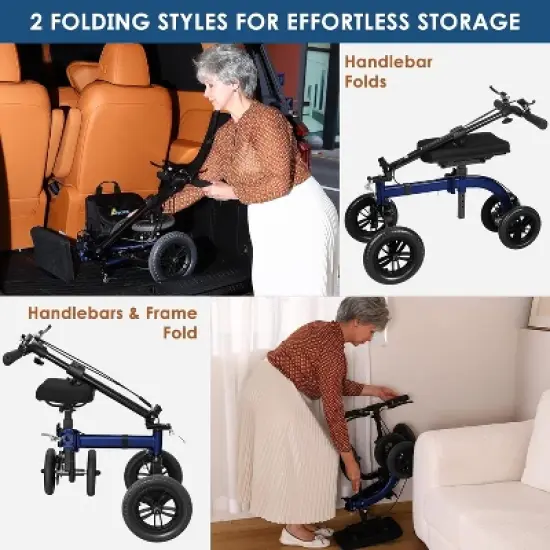 2 FOLDING STYLES FOR EFFORTLESS STORAGE

Handlebar Folds

Handlebars & Frame Fold