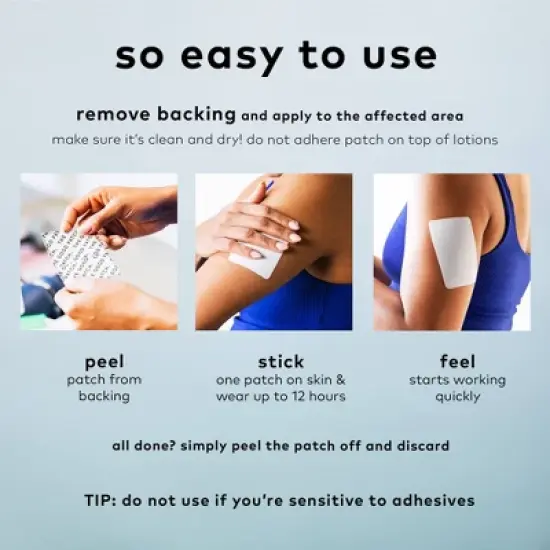 so easy to use

remove backing and apply to the affected area
make sure it's clean and dry! do not adhere patch on top of lotions

peel
patch from backing

stick
one patch on skin & wear up to 12 hours

feel
starts working quickly

all done? simply peel the patch off and discard

TIP: do not use if you're sensitive to adhesives