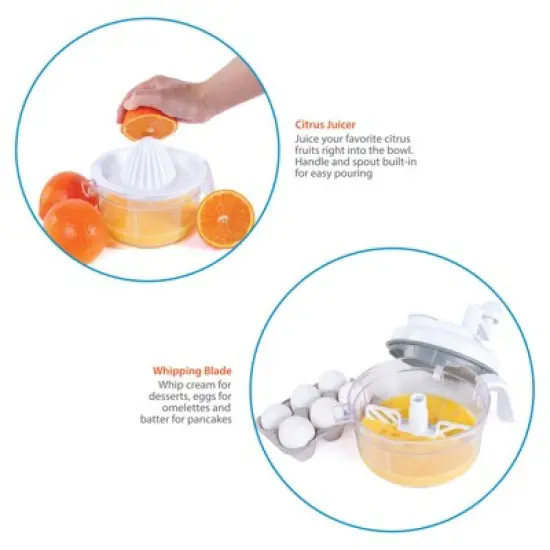 Citrus Juicer
Juice your favorite citrus fruits right into the bowl. Handle and spout built-in for easy pouring

Whipping Blade
Whip cream for desserts, eggs for omelettes and batter for pancakes