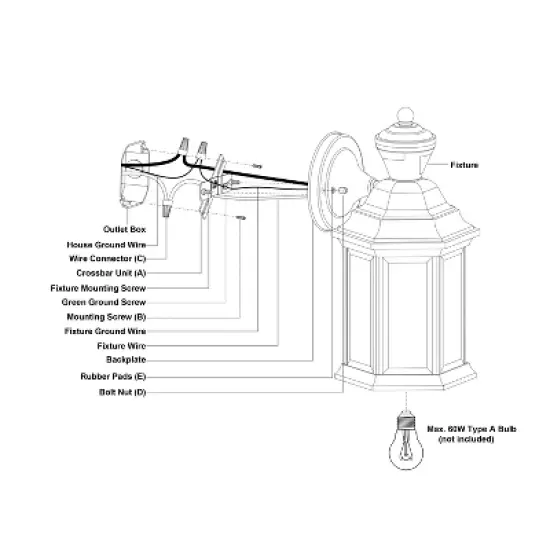 Fixture

Outlet Box
House Ground Wire
Wire Connector (C)
Crossbar Unit (A)
Fixture Mounting Screw
Green Ground Screw
Mounting Screw (B)
Fixture Ground Wire
Fixture Wire
Backplate
Rubber Pads (E)
Bolt Nut (D)

Max. 60W Type A Bulb (not included)