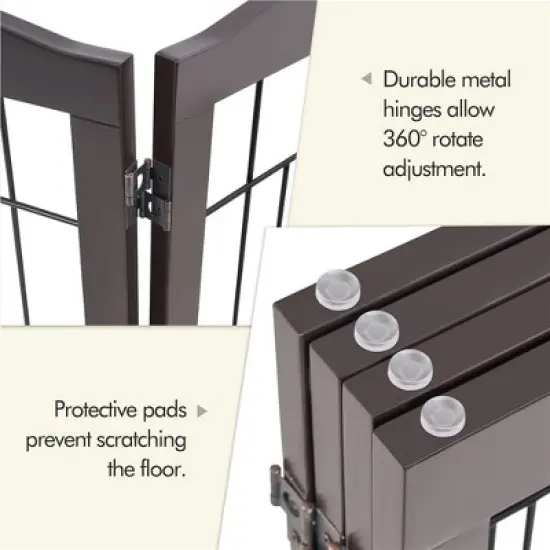 Durable metal hinges allow 360° rotate adjustment.

Protective pads prevent scratching the floor.