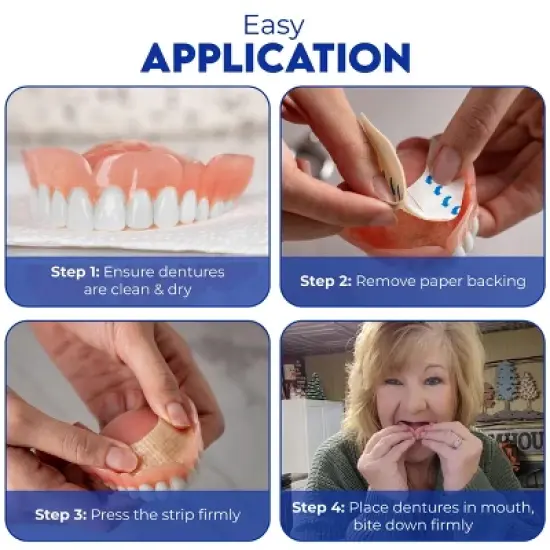 Easy
APPLICATION

Step 1: Ensure dentures are clean & dry

Step 2: Remove paper backing

Step 3: Press the strip firmly

Step 4: Place dentures in mouth, bite down firmly