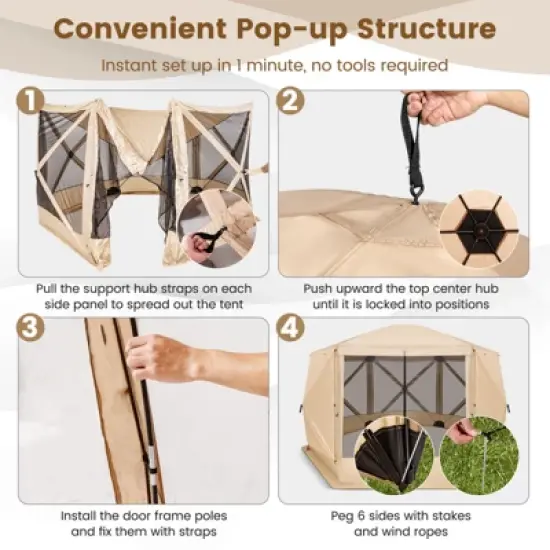 Convenient Pop-up Structure

Instant set up in 1 minute, no tools required

1

Pull the support hub straps on each side panel to spread out the tent

2

Push upward the top center hub until it is locked into positions

3

Install the door frame poles and fix them with straps

4

Peg 6 sides with stakes and wind ropes