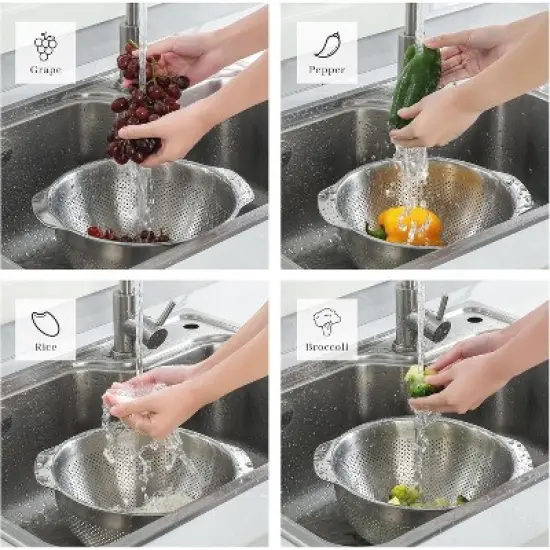 Grape

Pepper

Rice

Broccoli