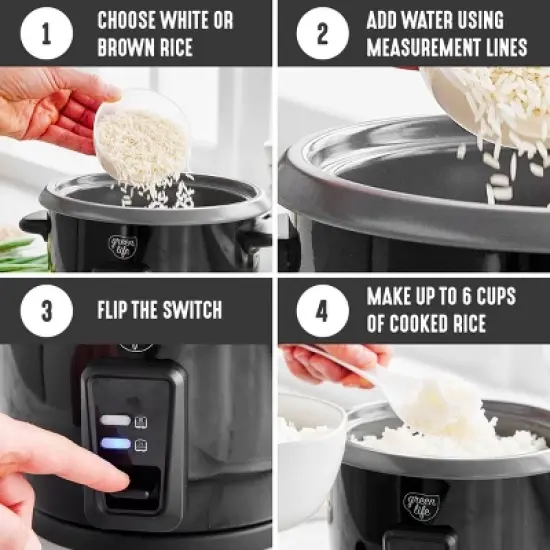 1 CHOOSE WHITE OR BROWN RICE

green life

2 ADD WATER USING MEASUREMENT LINES

3 FLIP THE SWITCH

4 MAKE UP TO 6 CUPS OF COOKED RICE

green life