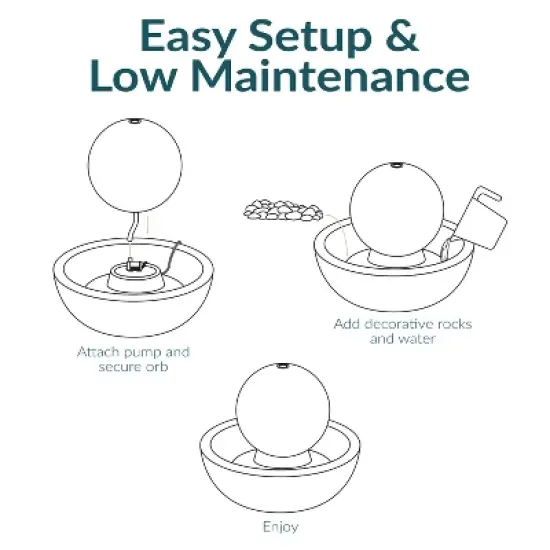 Easy Setup & Low Maintenance

Attach pump and secure orb

Add decorative rocks and water

Enjoy