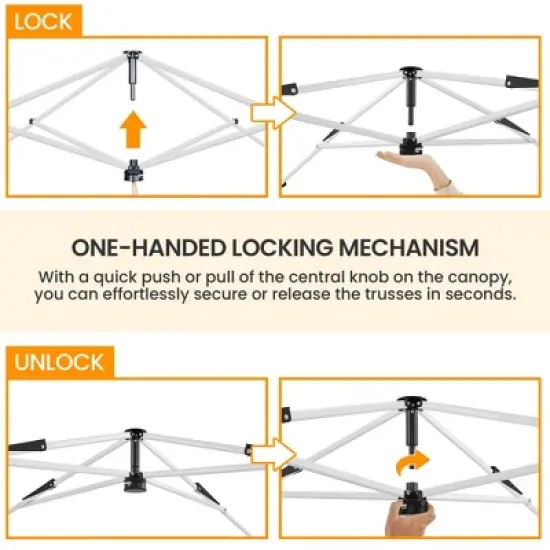 LOCK

ONE-HANDED LOCKING MECHANISM

With a quick push or pull of the central knob on the canopy, you can effortlessly secure or release the trusses in seconds.

UNLOCK