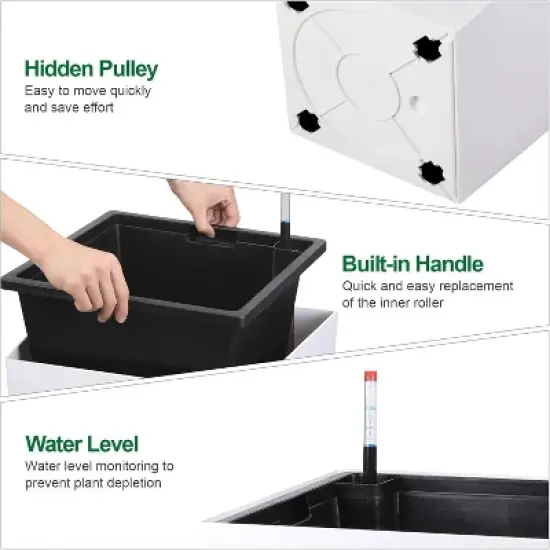 Hidden Pulley
Easy to move quickly and save effort

Built-in Handle
Quick and easy replacement of the inner roller

Water Level
Water level monitoring to prevent plant depletion