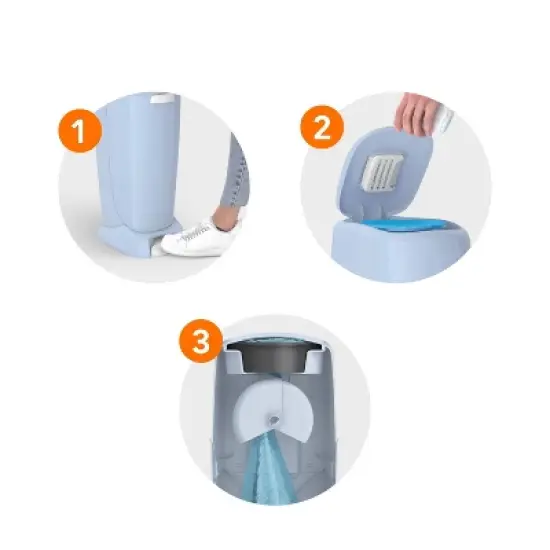 1

2

3