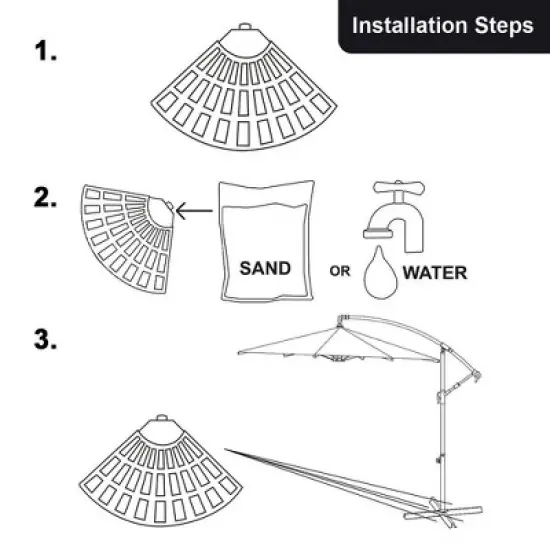 Installation Steps

1.

2.

SAND

OR

WATER

3.