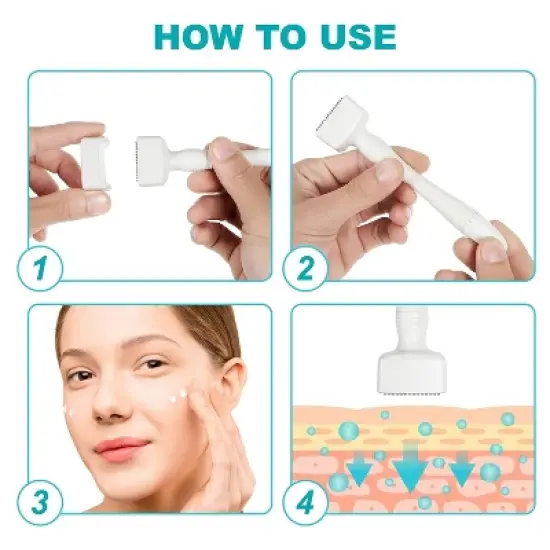 HOW TO USE

1

2

3

4