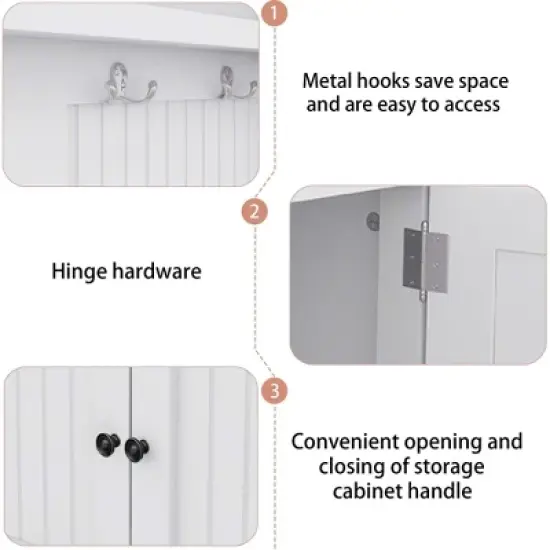 1

Metal hooks save space and are easy to access

2

Hinge hardware

3

Convenient opening and closing of storage cabinet handle