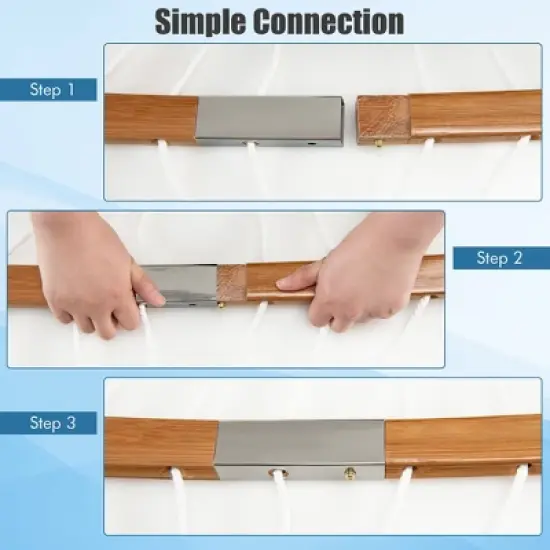 Simple Connection

Step 1

Step 2

Step 3