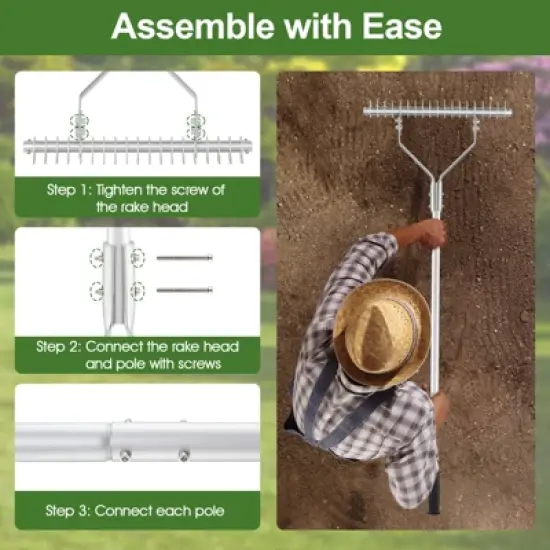 Assemble with Ease

Step 1: Tighten the screw of the rake head

Step 2: Connect the rake head and pole with screws

Step 3: Connect each pole