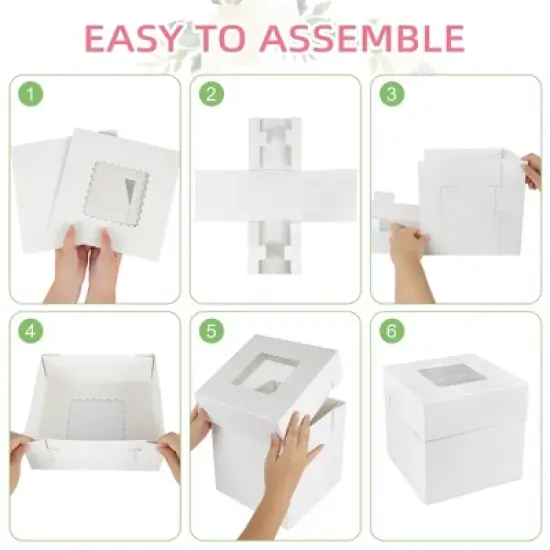 EASY TO ASSEMBLE

1

2

3

4

5

6