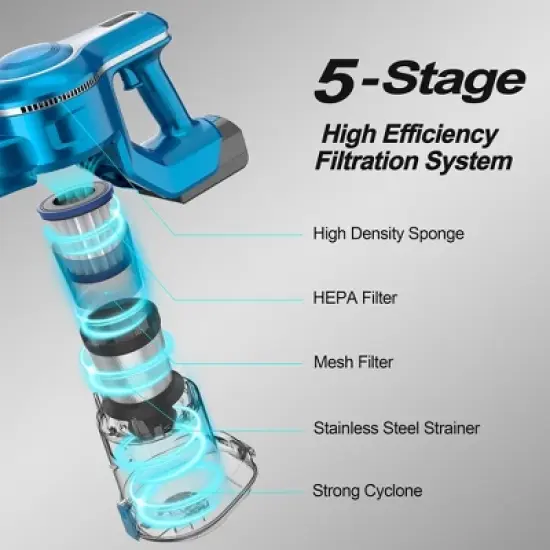 5-Stage
High Efficiency
Filtration System

High Density Sponge

HEPA Filter

Mesh Filter

Stainless Steel Strainer

Strong Cyclone