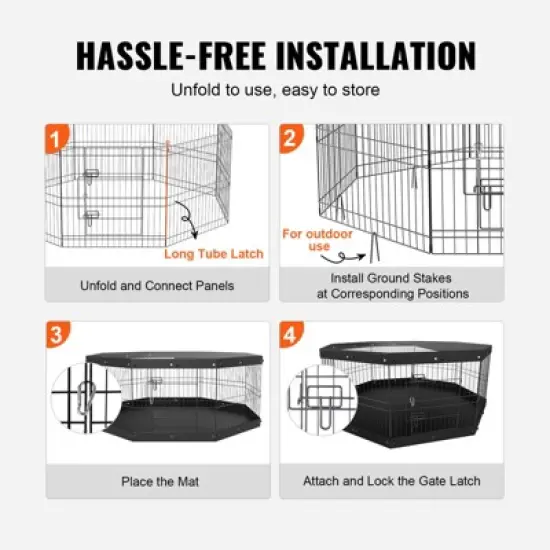 HASSLE-FREE INSTALLATION

Unfold to use, easy to store

1

Long Tube Latch

Unfold and Connect Panels

2

For outdoor use

Install Ground Stakes at Corresponding Positions

3

Place the Mat

4

Attach and Lock the Gate Latch