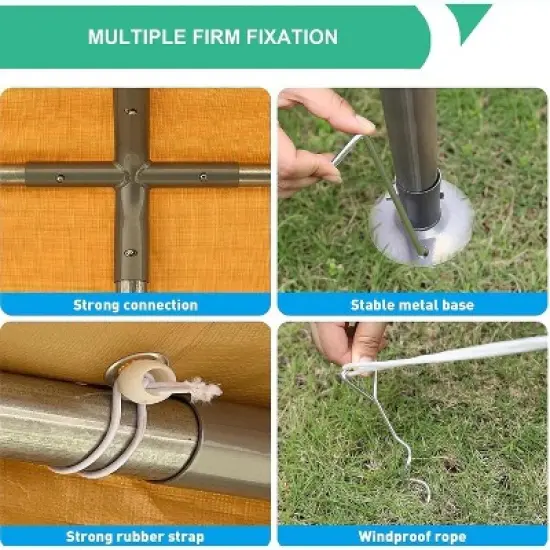 MULTIPLE FIRM FIXATION

Strong connection

Stable metal base

Strong rubber strap

Windproof rope