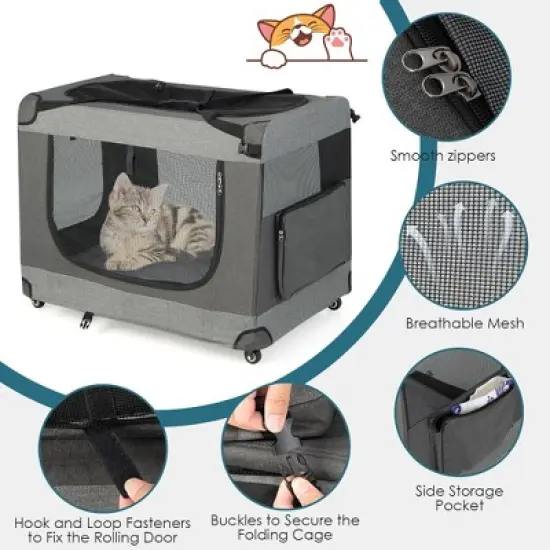 Smooth zippers

Breathable Mesh

Side Storage Pocket

Hook and Loop Fasteners to Fix the Rolling Door

Buckles to Secure the Folding Cage