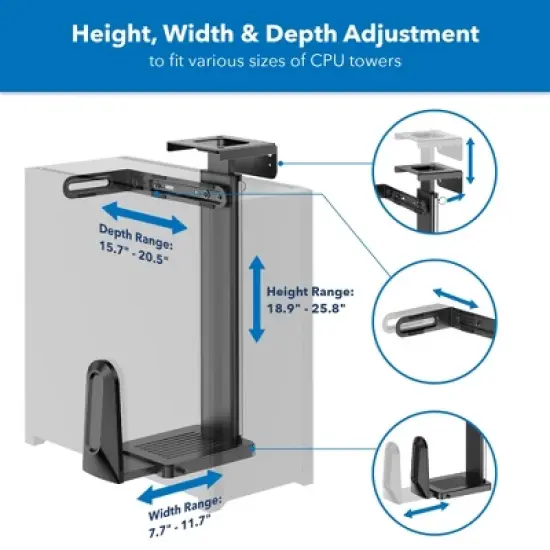 Height, Width & Depth Adjustment
to fit various sizes of CPU towers

Depth Range:
15.7" - 20.5"

Height Range:
18.9" - 25.8"

Width Range:
7.7" - 11.7"