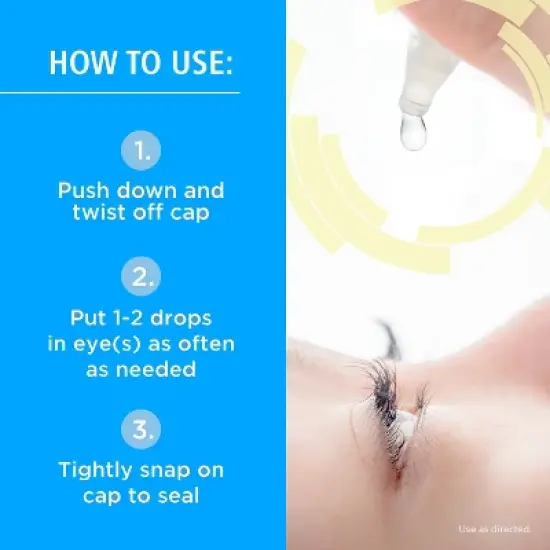 HOW TO USE:

1.

Push down and twist off cap

2.

Put 1-2 drops in eye(s) as often as needed

3.

Tightly snap on cap to seal

Use as directed.