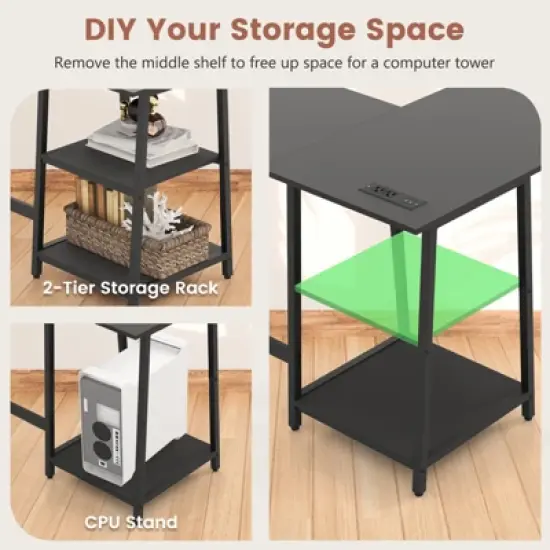 DIY Your Storage Space

Remove the middle shelf to free up space for a computer tower

2-Tier Storage Rack

CPU Stand