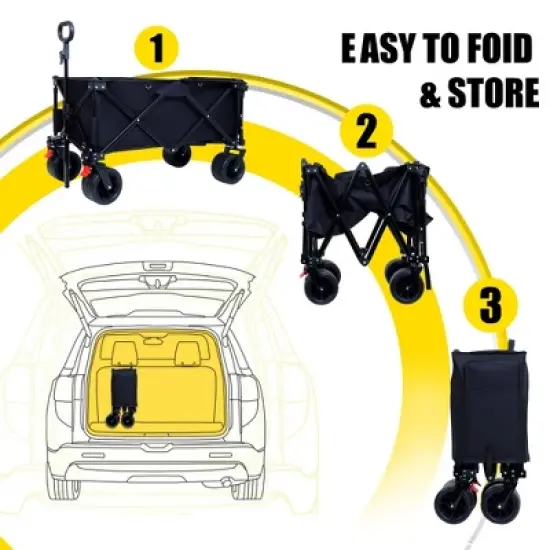 1

E ASY TO FOID & STORE

2

3