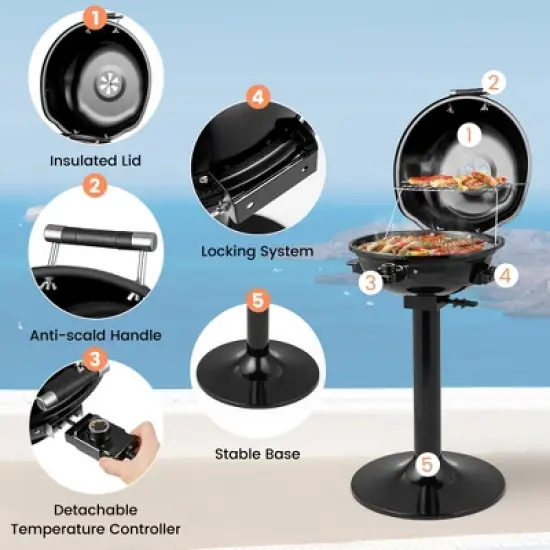 1
Insulated Lid

2
Anti-scald Handle

3
Detachable Temperature Controller

4
Locking System

5
Stable Base

2
1
3
4
5