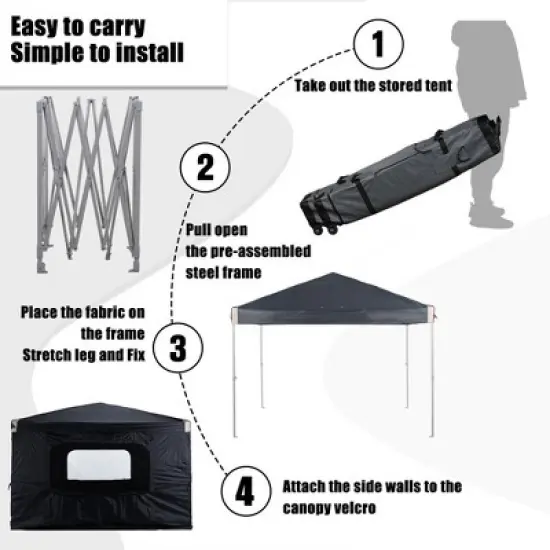 Easy to carry
Simple to install

1
Take out the stored tent

2
Pull open
the pre-assembled
steel frame

Place the fabric on
the frame
Stretch leg and Fix

3

4
Attach the side walls to the canopy velcro