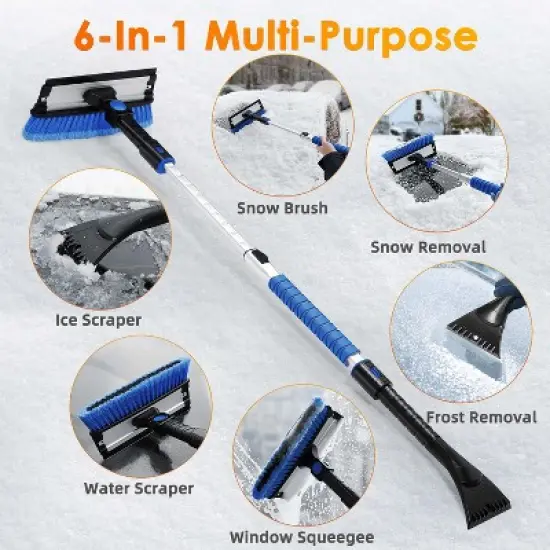 6-In-1 Multi-Purpose

Snow Brush

Snow Removal

Ice Scraper

Frost Removal

Water Scraper

Window Squeegee