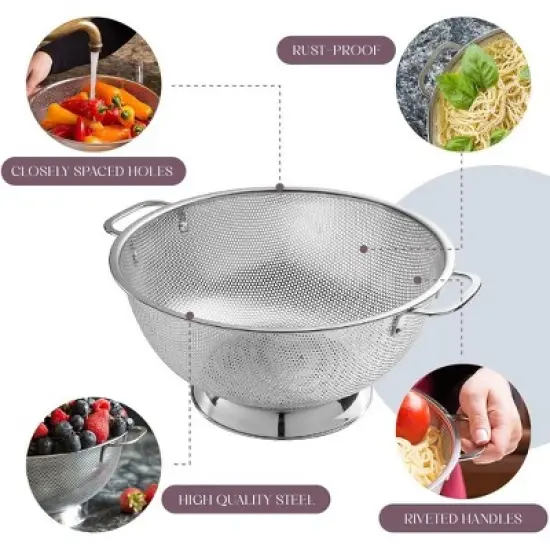 RUST-PROOF

CLOSELY SPACED HOLES

HIGH QUALITY STEEL

RIVETED HANDLES