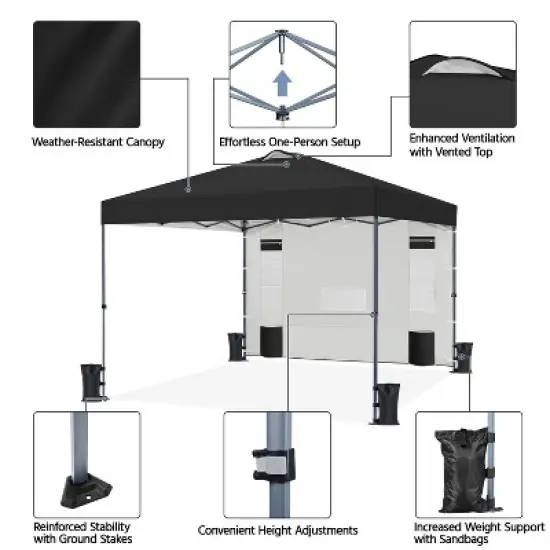 Weather-Resistant Canopy

Effortless One-Person Setup

Enhanced Ventilation with Vented Top

Reinforced Stability with Ground Stakes

Convenient Height Adjustments

Increased Weight Support with Sandbags