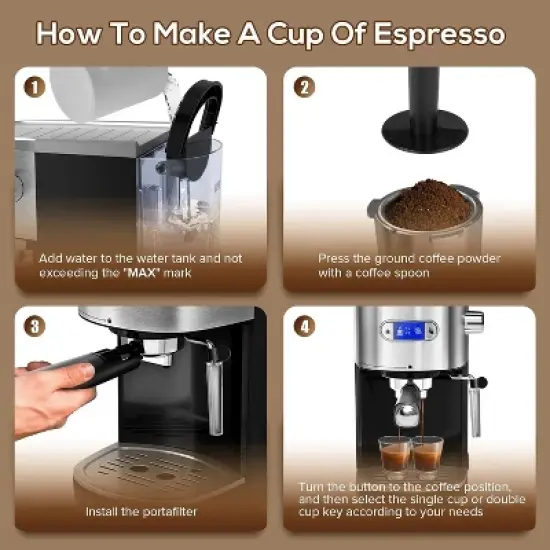 How To Make A Cup Of Espresso

1

Add water to the water tank and not exceeding the "MAX" mark

2

Press the ground coffee powder with a coffee spoon

3

Install the portafilter

4

Turn the button to the coffee position, and then select the single cup or double cup key according to your needs