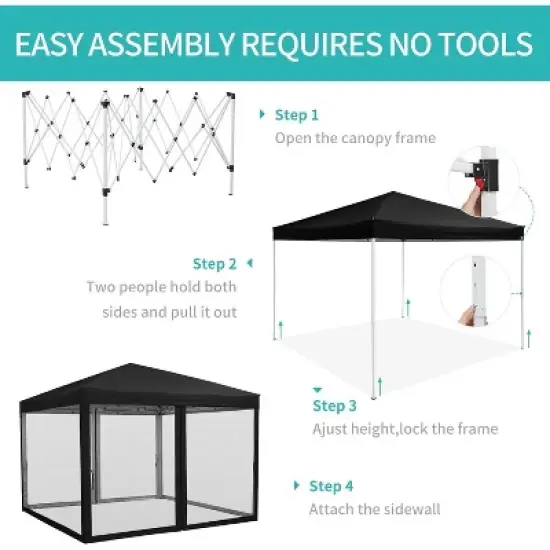 EASY ASSEMBLY REQUIRES NO TOOLS

Step 1
Open the canopy frame

Step 2
Two people hold both sides and pull it out

Step 3
Ajust height,lock the frame

Step 4
Attach the sidewall