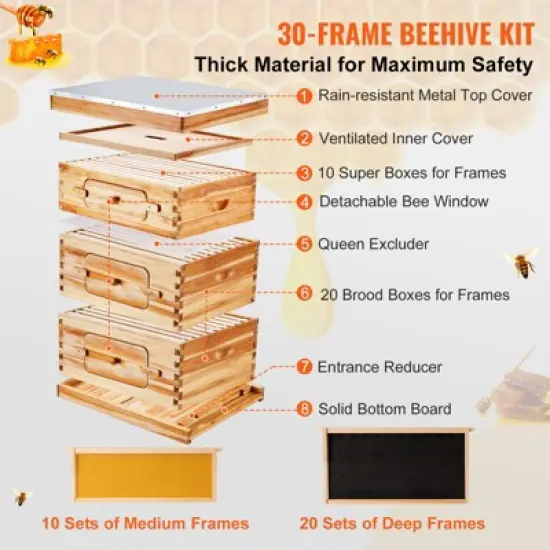 30-FRAME BEEHIVE KIT
Thick Material for Maximum Safety

1 Rain-resistant Metal Top Cover
2 Ventilated Inner Cover
3 10 Super Boxes for Frames
4 Detachable Bee Window
5 Queen Excluder
6 20 Brood Boxes for Frames
7 Entrance Reducer
8 Solid Bottom Board

10 Sets of Medium Frames
20 Sets of Deep Frames