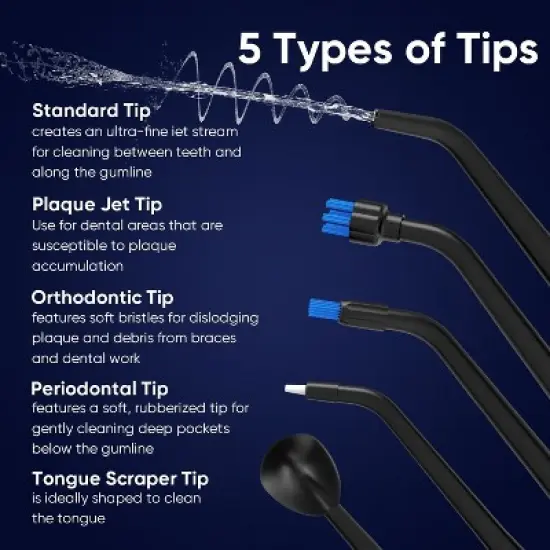 5 Types of Tips

Standard Tip
creates an ultra-fine jet stream for cleaning between teeth and along the gumline

Plaque Jet Tip
Use for dental areas that are susceptible to plaque accumulation

Orthodontic Tip
features soft bristles for dislodging plaque and debris from braces and dental work

Periodontal Tip
features a soft, rubberized tip for gently cleaning deep pockets below the gumline

Tongue Scraper Tip
is ideally shaped to clean the tongue