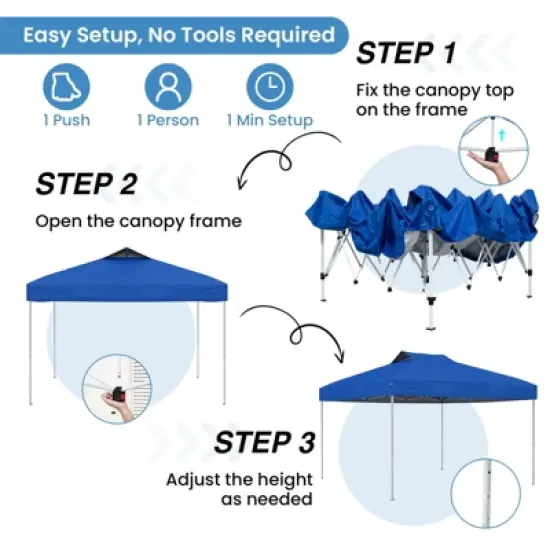 Easy Setup, No Tools Required

1 Push

1 Person

1 Min Setup

STEP 1

Fix the canopy top on the frame

STEP 2

Open the canopy frame

STEP 3

Adjust the height as needed